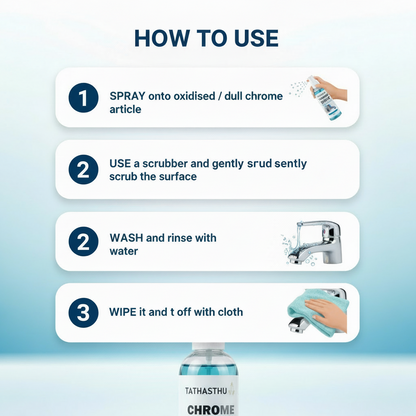 HOW TO USE

1 SPRAY onto oxidised / dull chrome article

2 USE a scrubber and gently srud sently scrub the surface

2 WASH and rinse with water

3 WIPE it and t off with cloth

TATHASTHU

CHROME