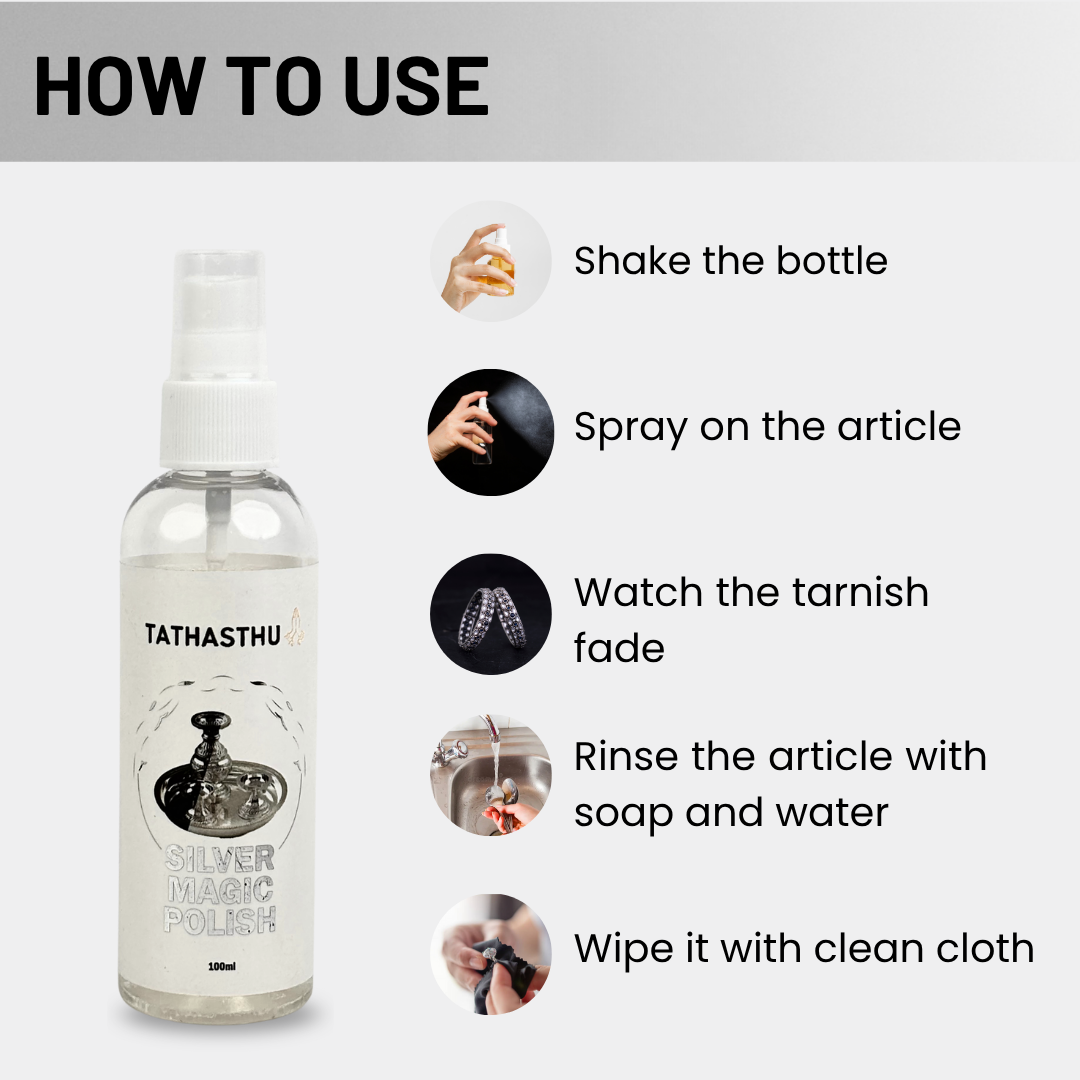 HOW TO USE

TATHASTHU

SILVER MAGIC POLISH

100ml

Shake the bottle

Spray on the article

Watch the tarnish fade

Rinse the article with soap and water

Wipe it with clean cloth